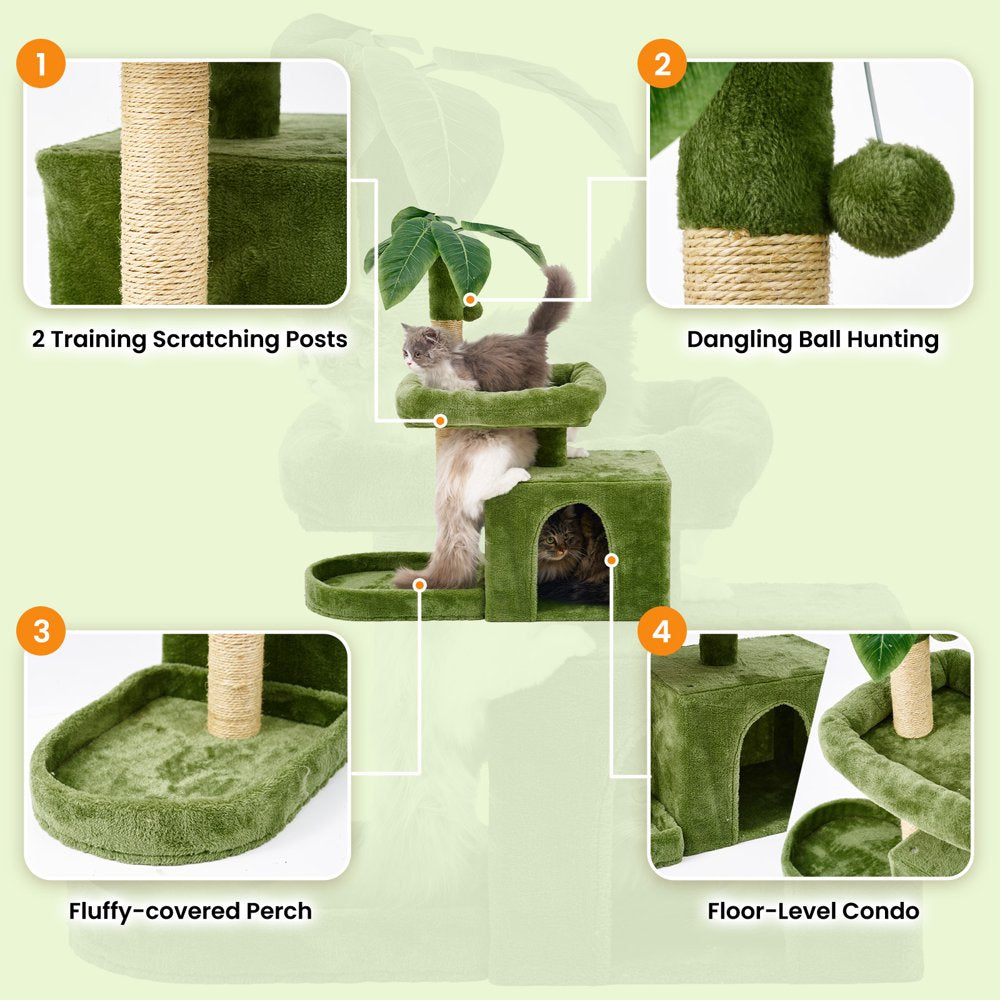 1

2 Training Scratching Posts

2

Dangling Ball Hunting

3

Fluffy-covered Perch

4

Floor-Level Condo