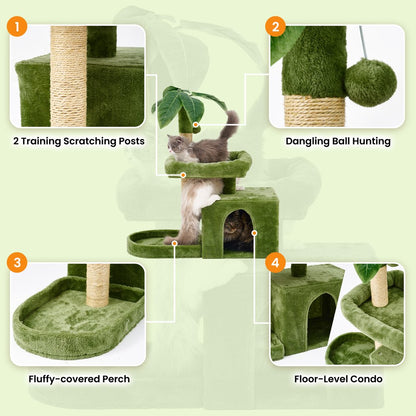 1

2 Training Scratching Posts

2

Dangling Ball Hunting

3

Fluffy-covered Perch

4

Floor-Level Condo