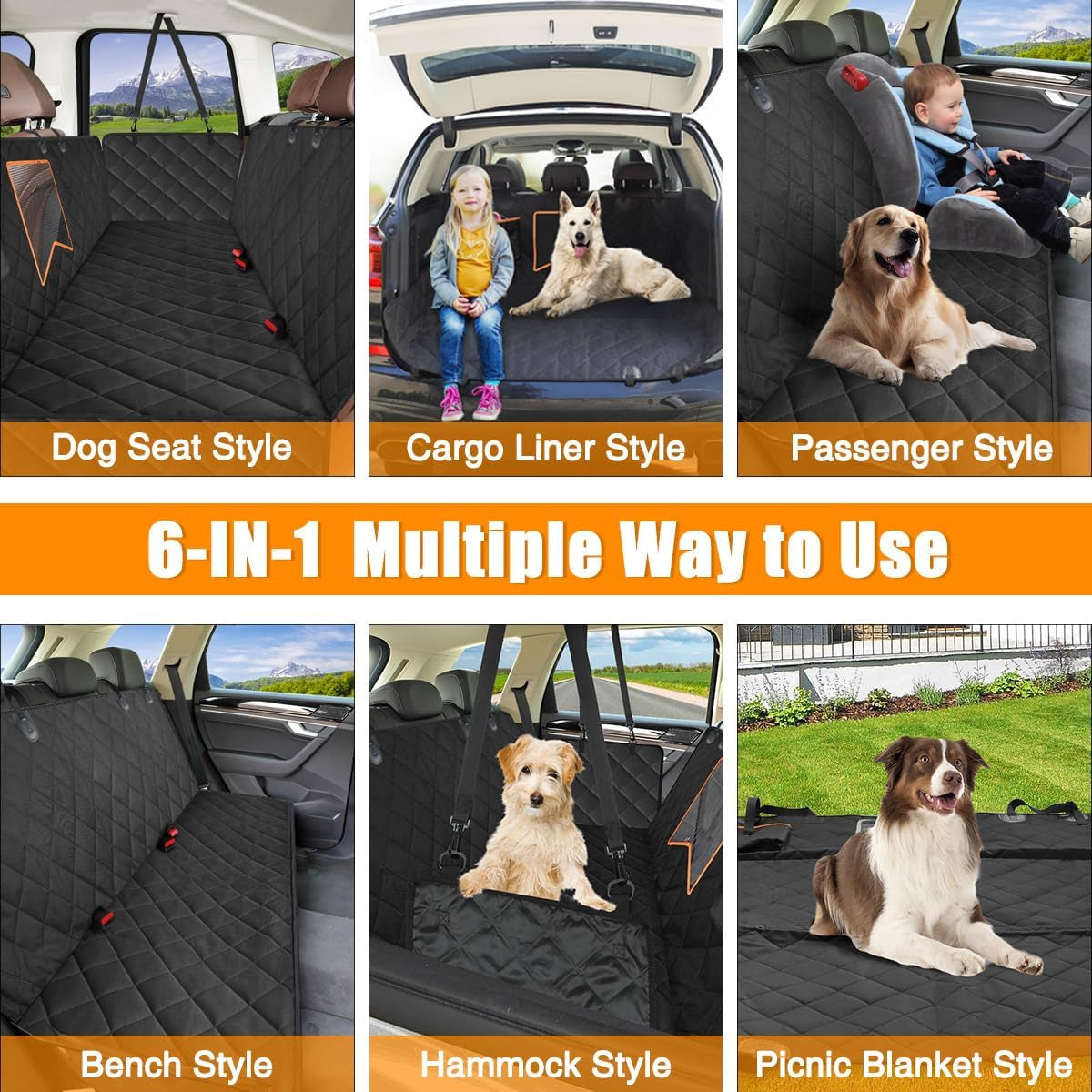 Dog Seat Style

Cargo Liner Style

Passenger Style

6-IN-1 Multiple Way to Use

Bench Style

Hammock Style

Picnic Blanket Style